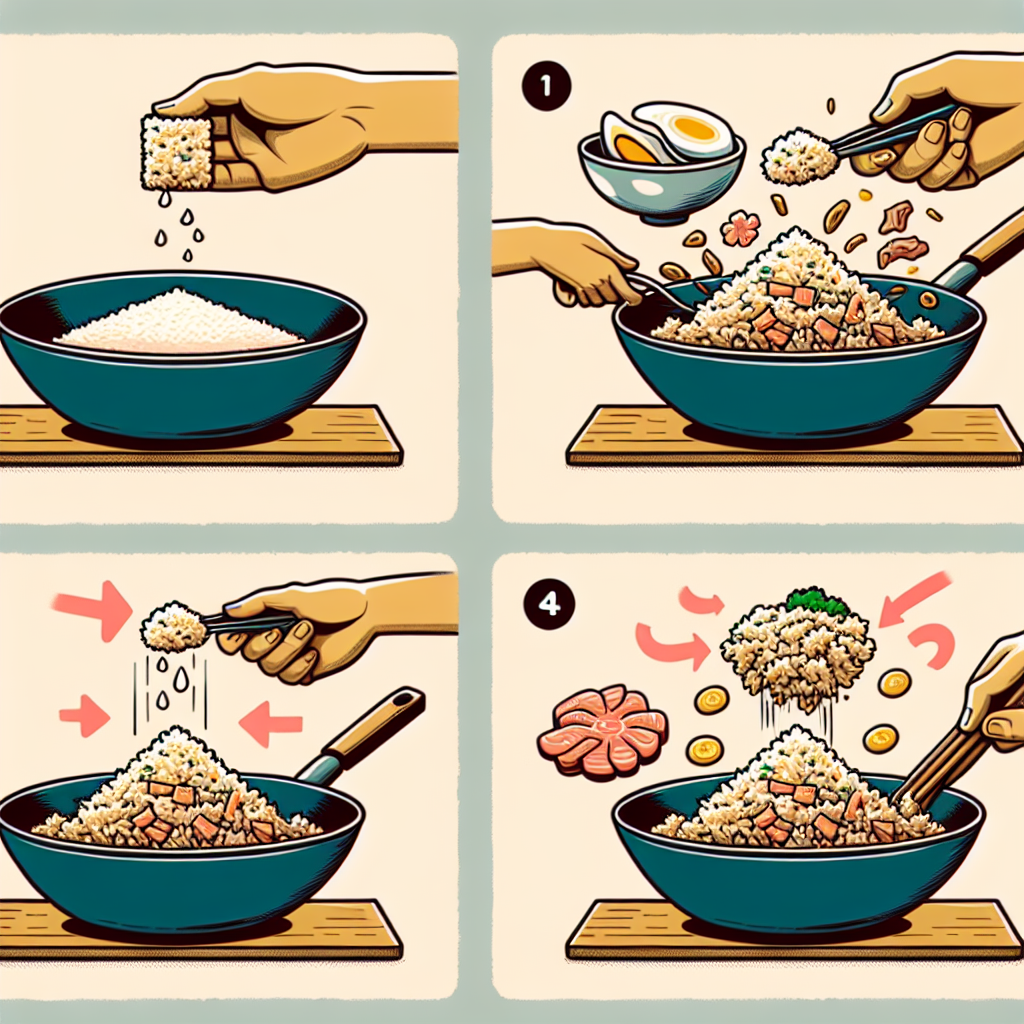 1

4