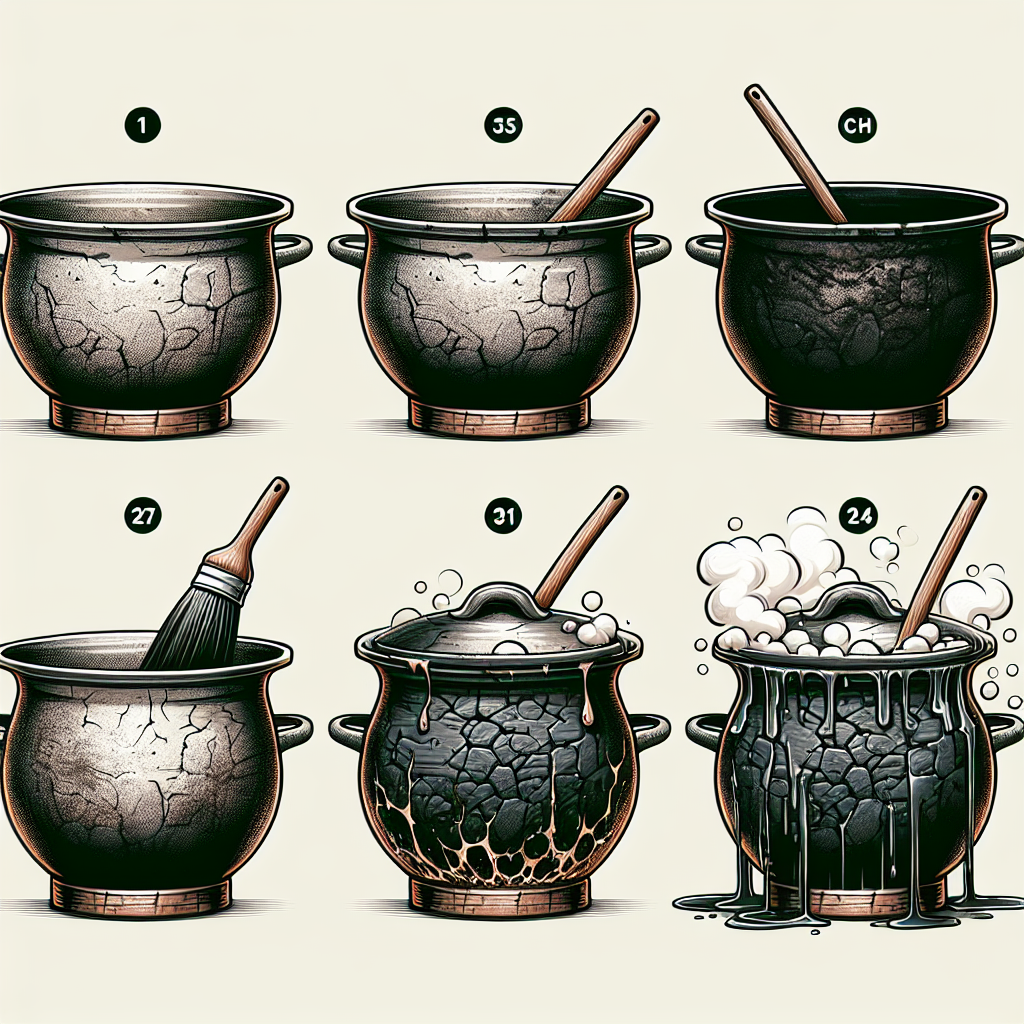 1

35

CH

27

31

24